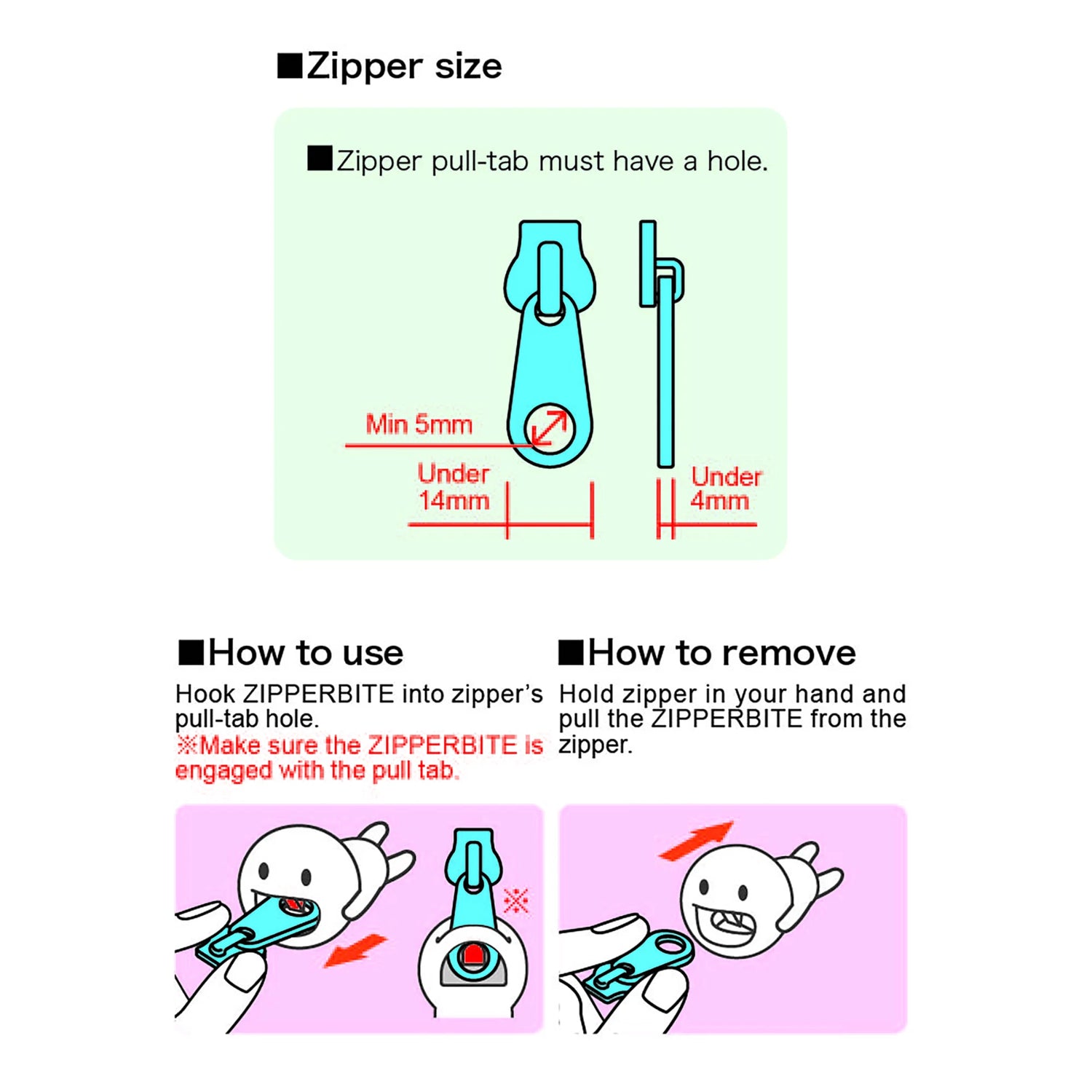 ■Zipper size

■Zipper pull-tab must have a hole.

Min 5mm

Under 14mm

Under 4mm

■How to use

Hook ZIPPERBITE into zipper's pull-tab hole.
※Make sure the ZIPPERBITE is engaged with the pull tab.

※

■How to remove

Hold zipper in your hand and pull the ZIPPERBITE from the zipper.