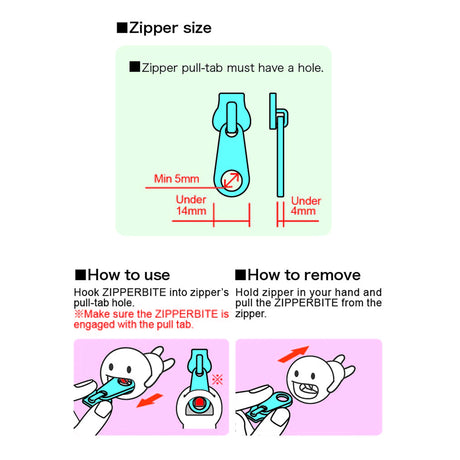 ■Zipper size

■Zipper pull-tab must have a hole.

Min 5mm

Under 14mm

Under 4mm

■How to use

Hook ZIPPERBITE into zipper's pull-tab hole.
※Make sure the ZIPPERBITE is engaged with the pull tab.

※

■How to remove

Hold zipper in your hand and pull the ZIPPERBITE from the zipper.